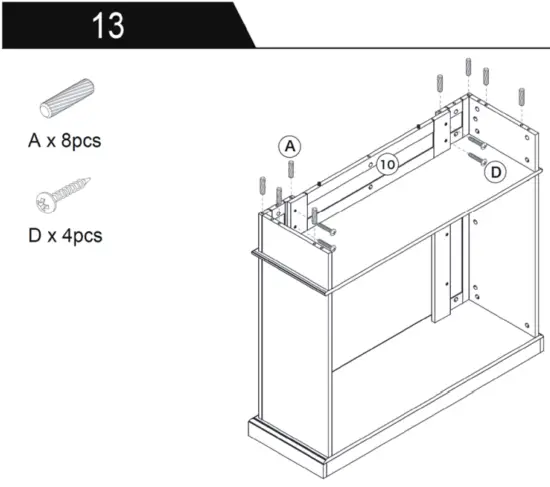 13

A x 8pcs

D x 4pcs

A

10

D