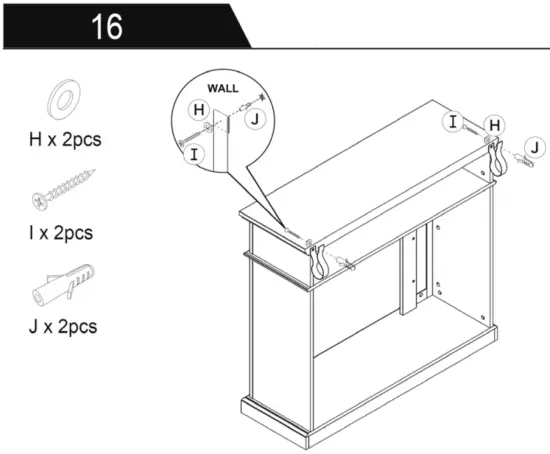 16

H x 2pcs

I x 2pcs

J x 2pcs

WALL

H

J

I

I

H

J