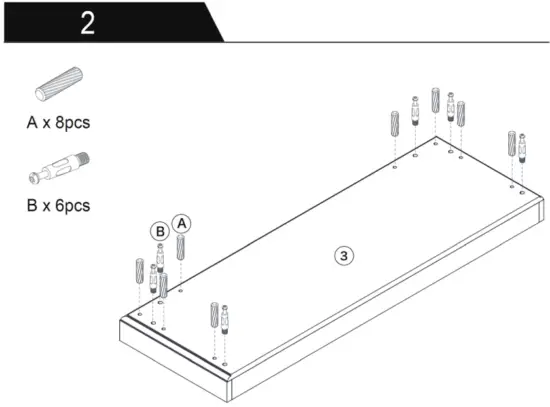 2

A x 8pcs

B x 6pcs

B

A

3