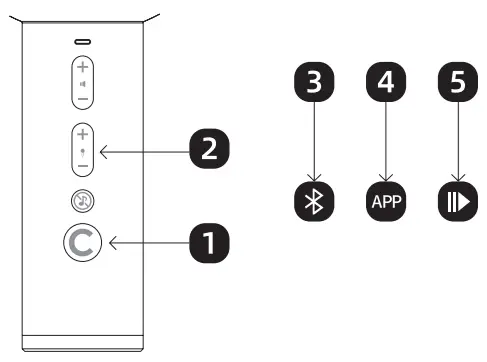 +
−
+
−
C
2
1
3
4
5
APP