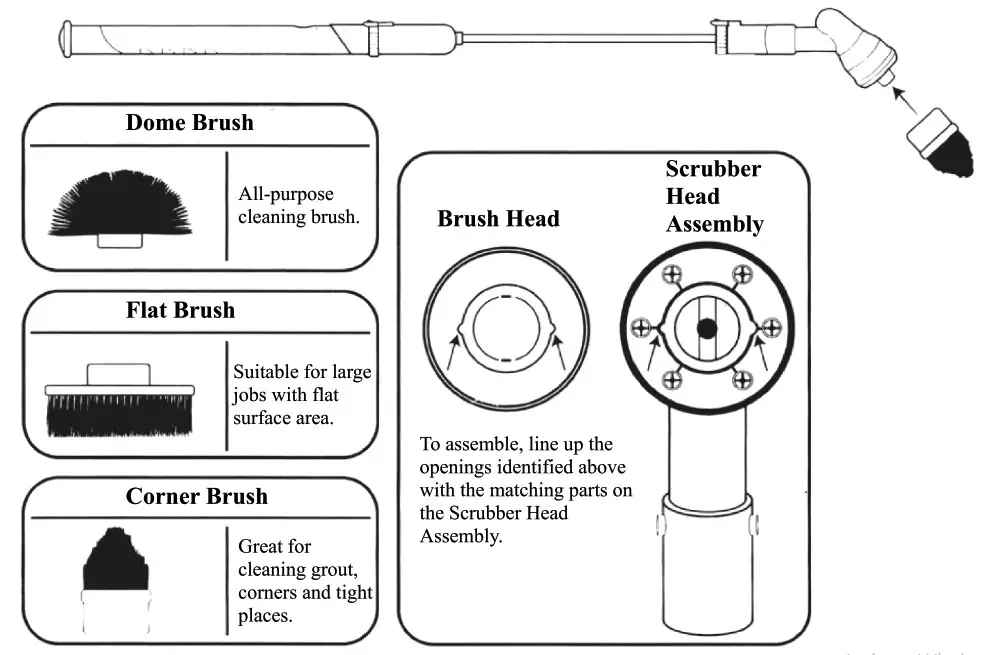 Dome Brush

All-purpose cleaning brush.

Flat Brush

Suitable for large jobs with flat surface area.

Corner Brush

Great for cleaning grout, corners and tight places.

Brush Head

Scrubber Head Assembly

To assemble, line up the openings identified above with the matching parts on the Scrubber Head Assembly.