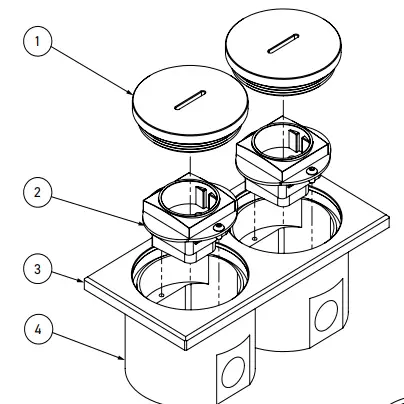 1
2
3
4