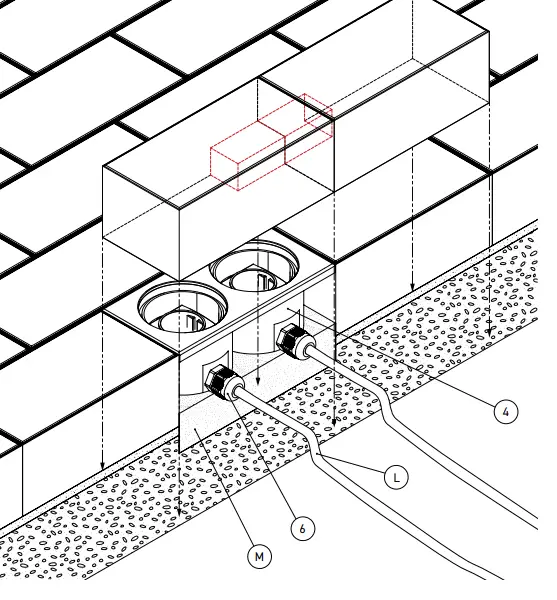 4

L

6

M