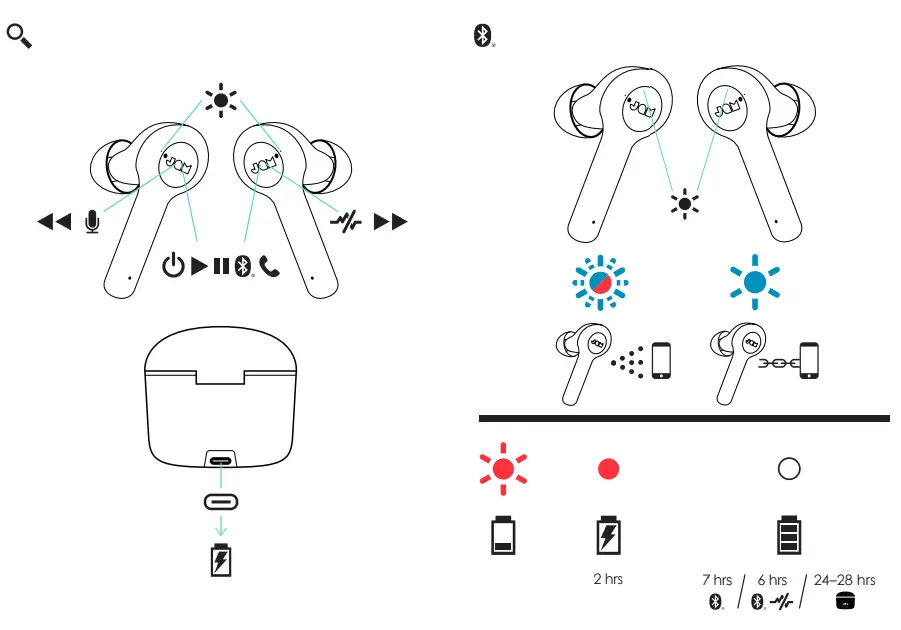 JAM JAM

JAM JAM

2 hrs

7 hrs / 6 hrs / 24–28 hrs