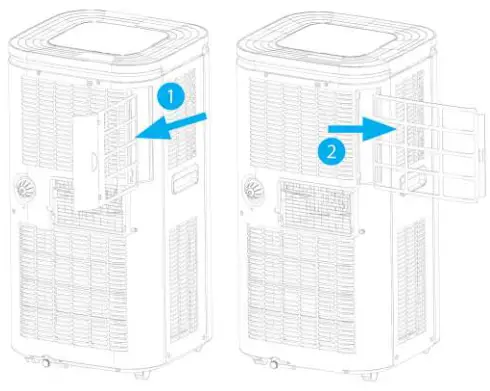 1

2