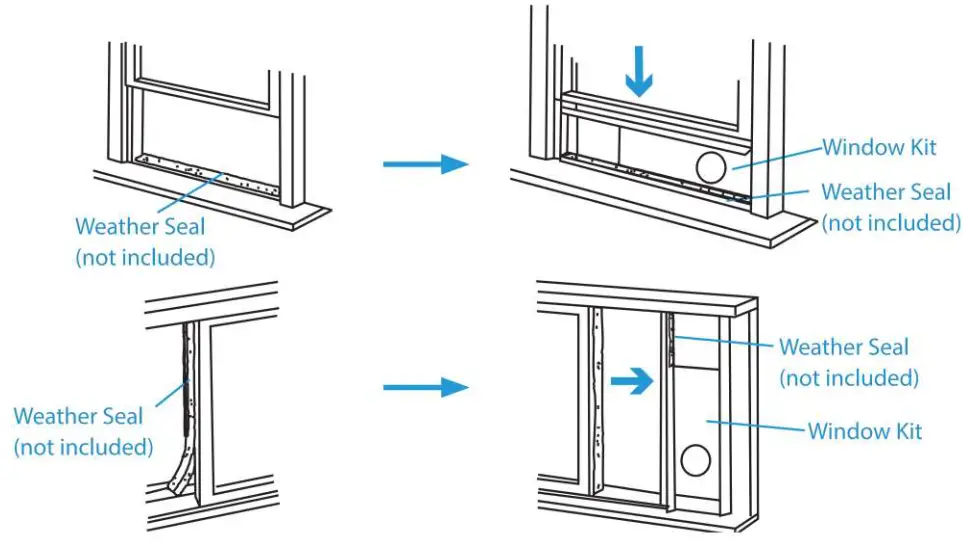 Weather Seal
(not included)

Window Kit

Weather Seal
(not included)

Weather Seal
(not included)

Weather Seal
(not included)

Window Kit