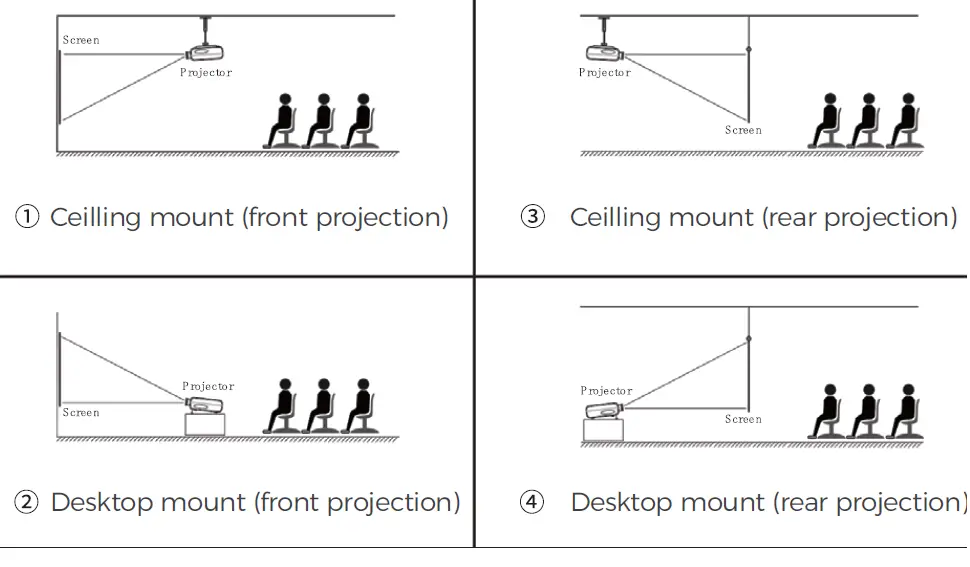 Screen

Projector

① Ceilling mount (front projection)

Projector

Screen

③ Ceilling mount (rear projection)

Projector

Screen

② Desktop mount (front projection)

Projector

Screen

④ Desktop mount (rear projection)