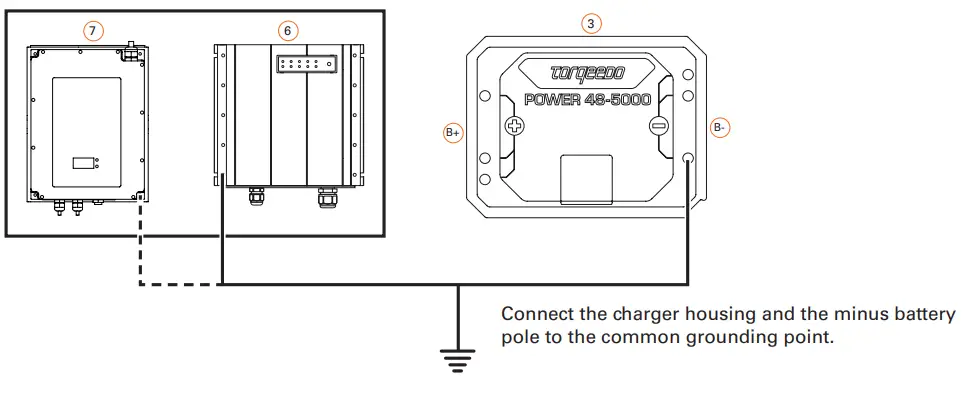 7

6

3

torqeedo

POWER 48-5000

B+

B-

Connect the charger housing and the minus battery pole to the common grounding point.