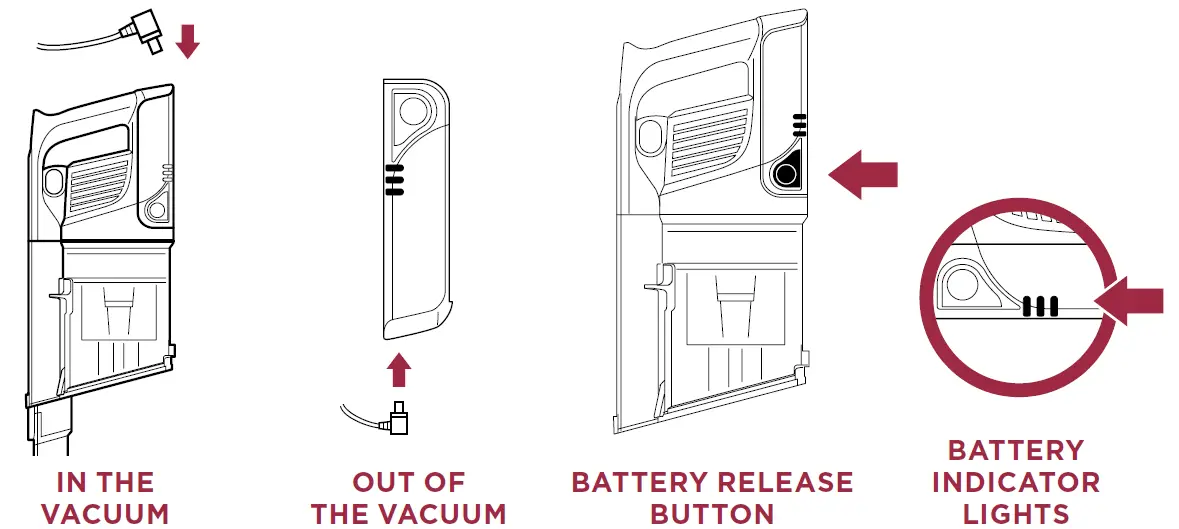 IN THE VACUUM

OUT OF THE VACUUM

BATTERY RELEASE BUTTON

BATTERY INDICATOR LIGHTS