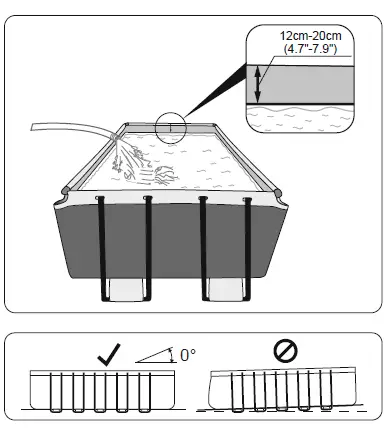 12cm-20cm
(4.7"-7.9")

0°