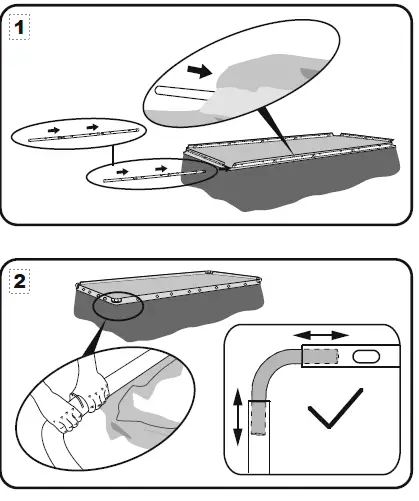 1

2