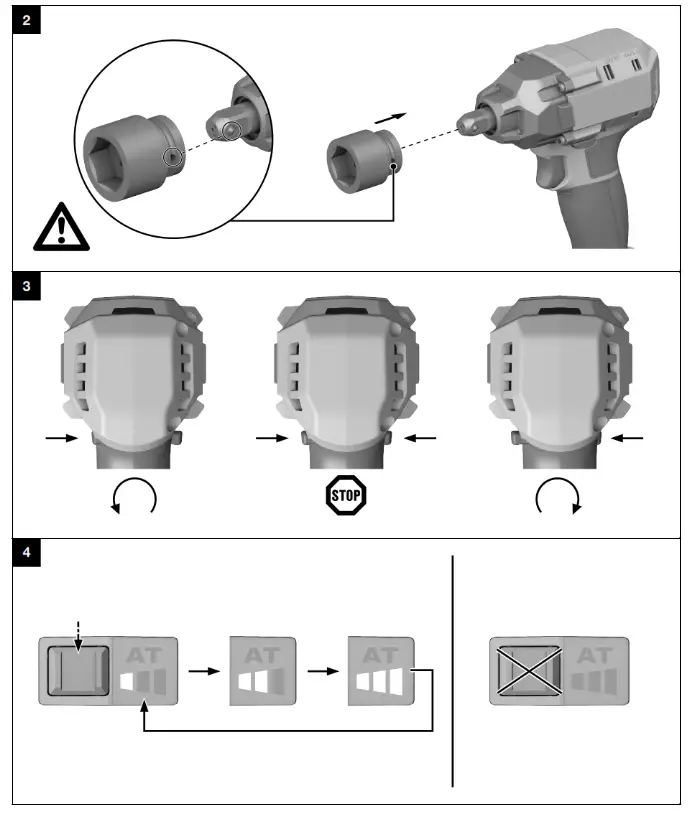 2

3

STOP

4

AT

AT

AT

AT