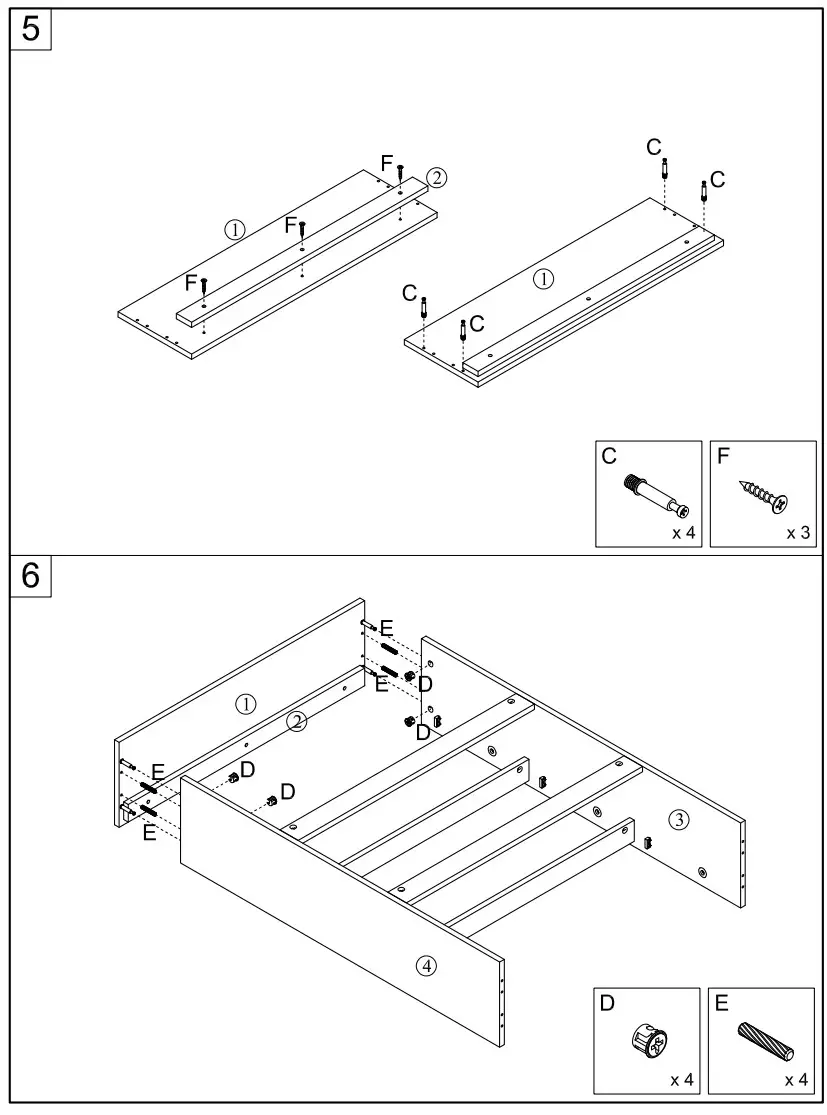 5

F
②
①
F
F

C
C
①
C
C

C
x 4

F
x 3

6

E
E
D
D
①
②
E
D
D
E
③
④

D
x 4

E
x 4