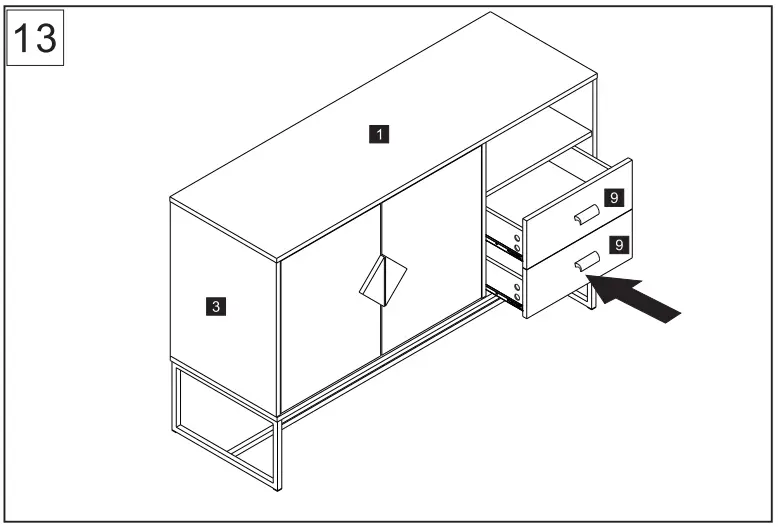 13

1

9

9

3