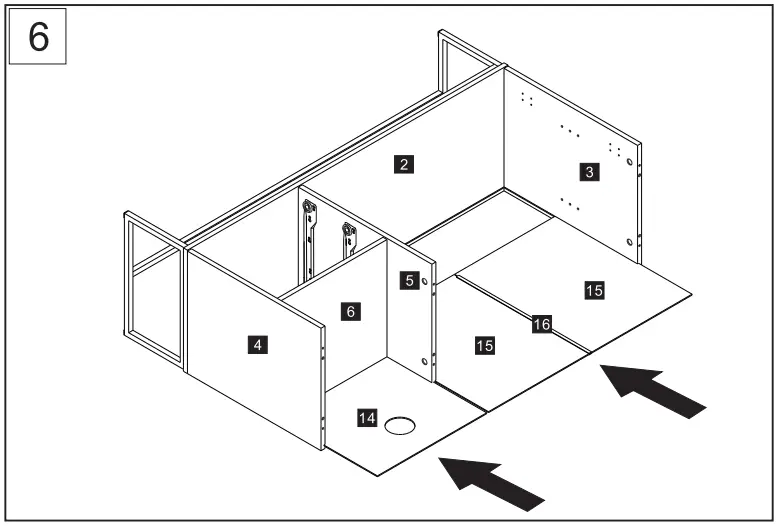 6

2

3

5

6

4

15

16

15

14