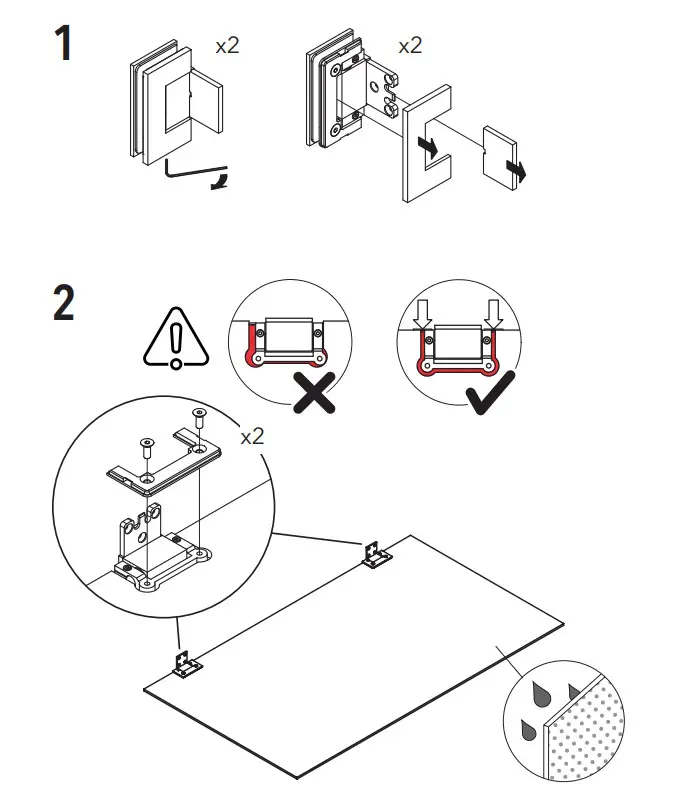 1
x2
x2

2
x2