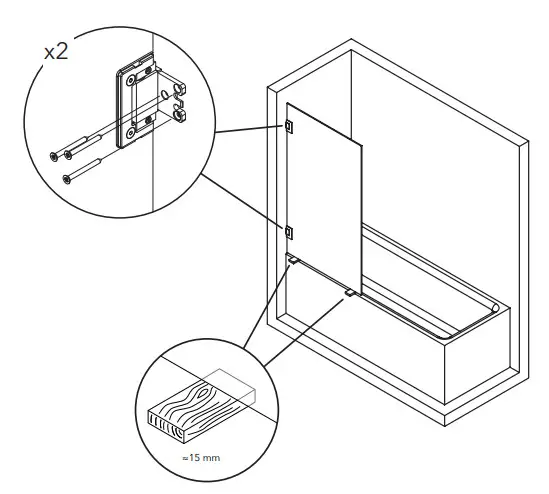 x2

≈15 mm