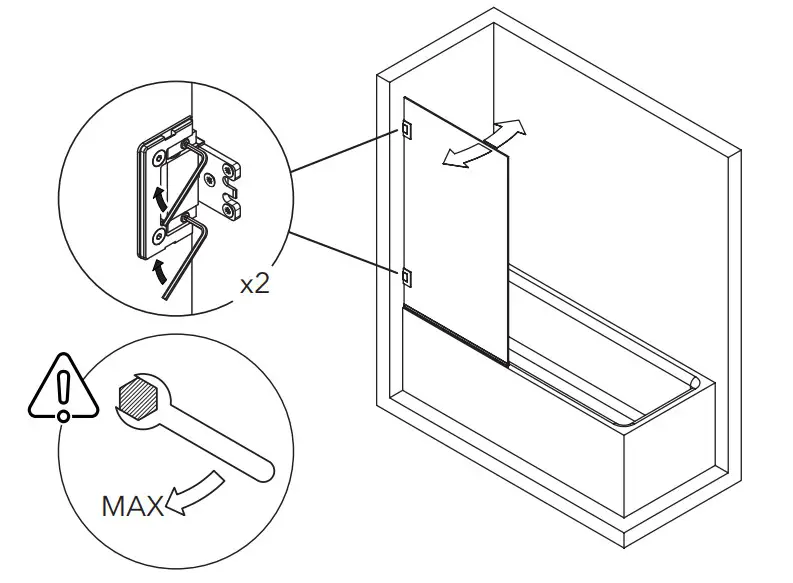 x2

MAX