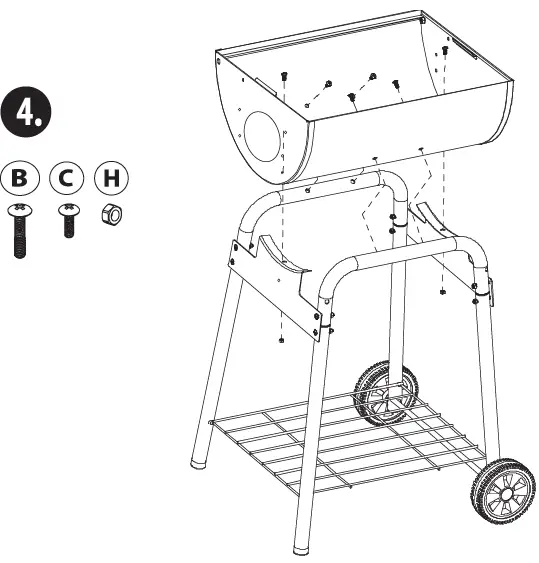 4.

B C H