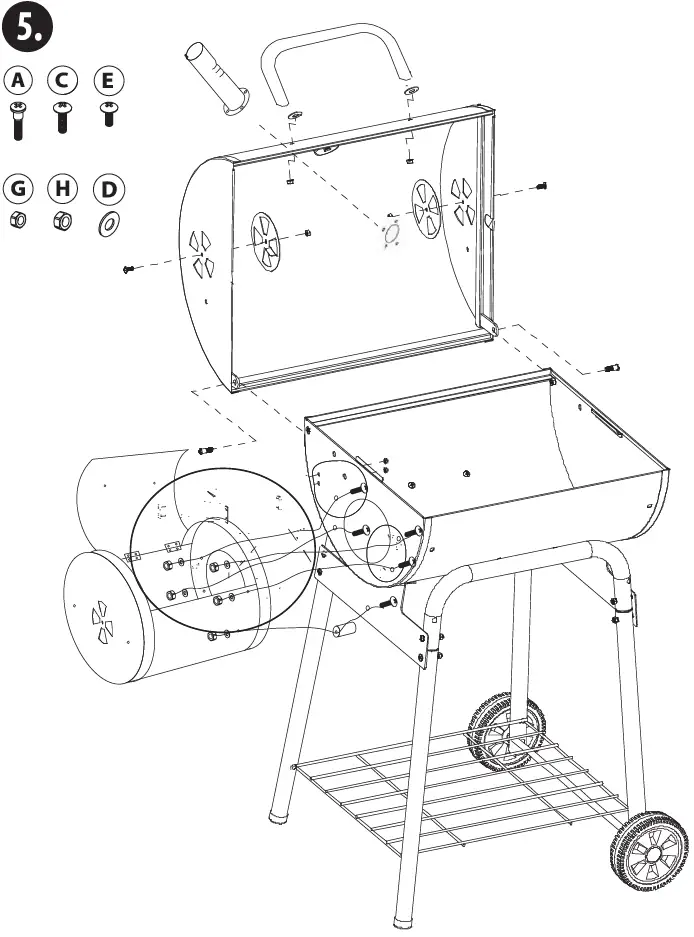 5.

A C E

G H D