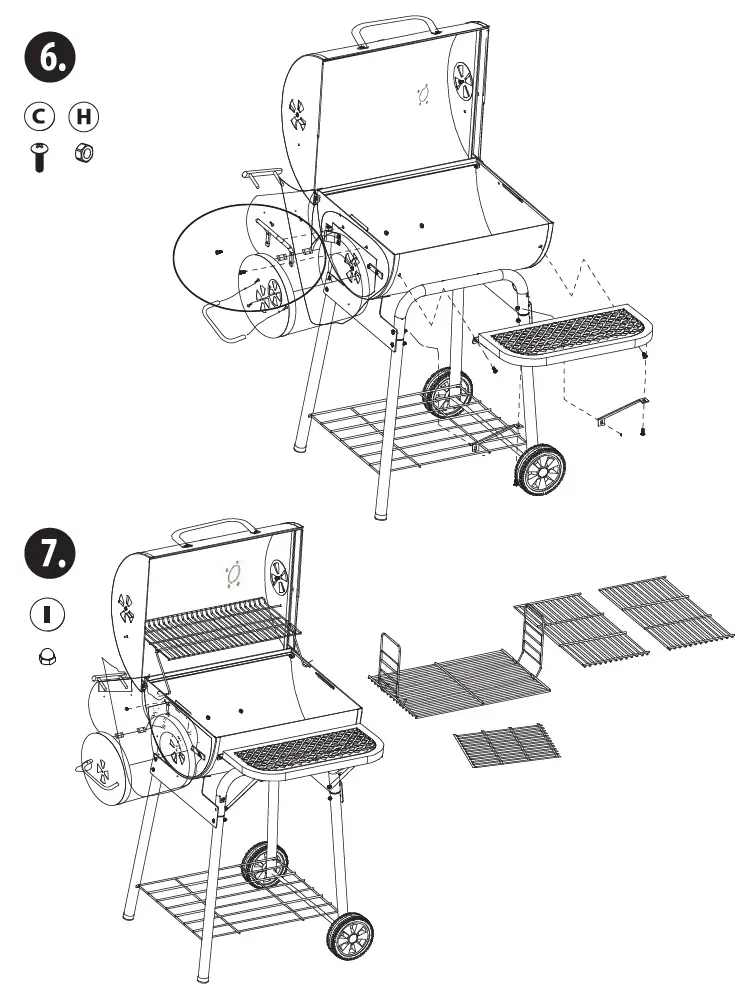 6.

C H

7.

I