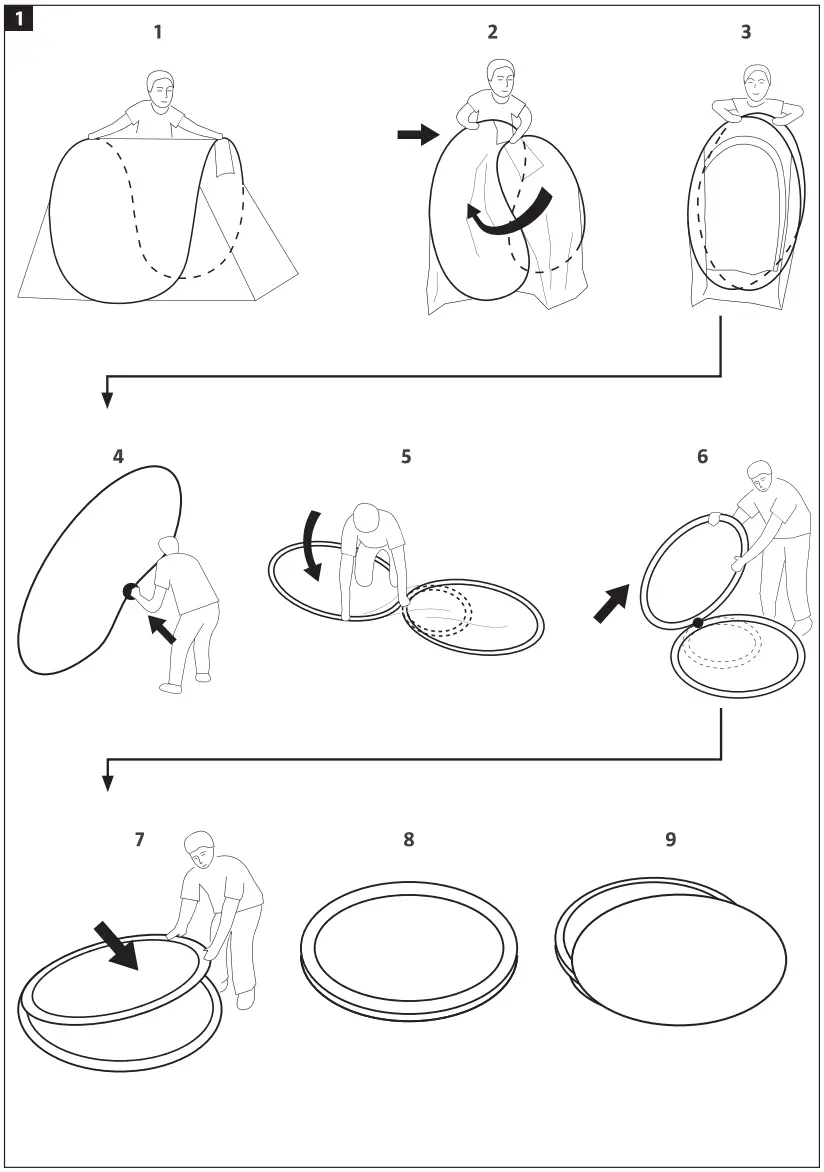 1

1

2

3

4

5

6

7

8

9