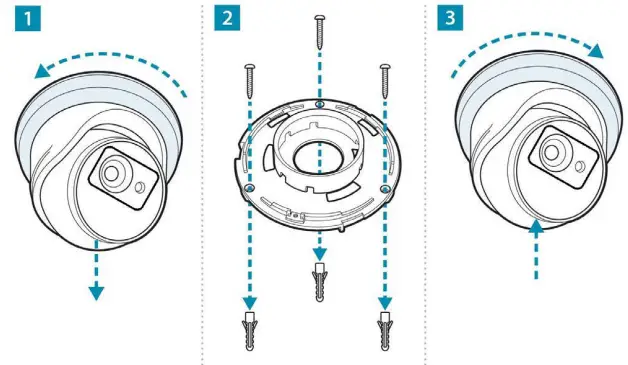 1

2

3