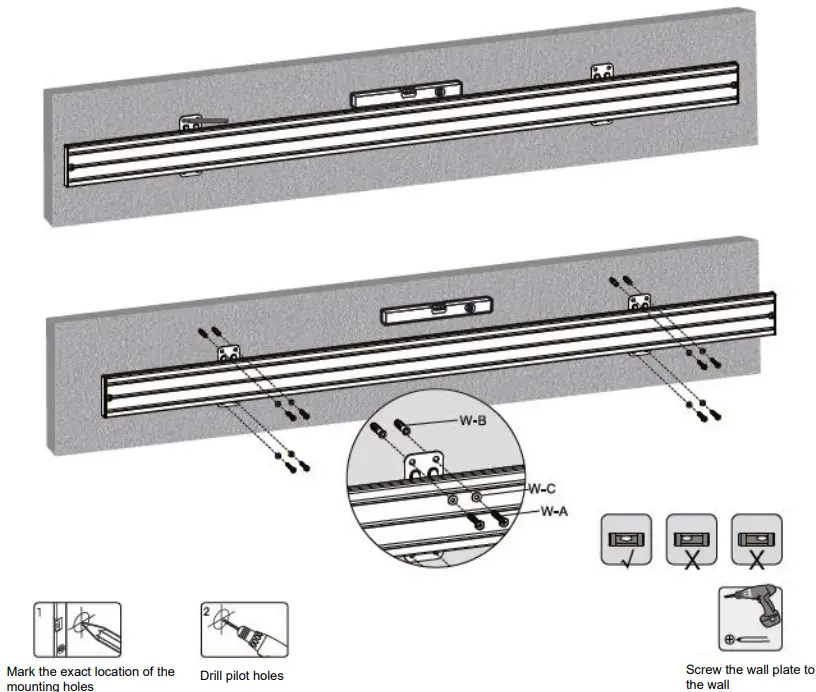 W-B

W-C

W-A

1

Mark the exact location of the mounting holes

2

Drill pilot holes

Screw the wall plate to the wall