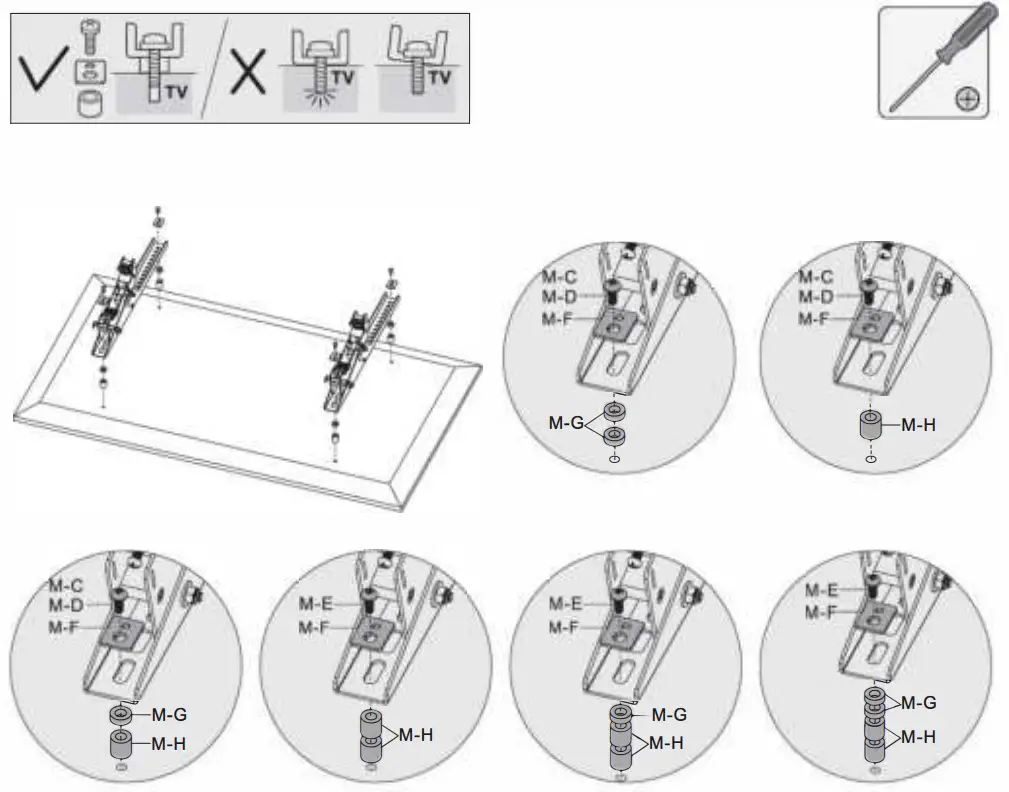 TV

TV

TV

M-C
M-D
M-F
M-G

M-C
M-D
M-F
M-H

M-C
M-D
M-F
M-G
M-H

M-E
M-F
M-H

M-E
M-F
M-G
M-H

M-E
M-F
M-G
M-H