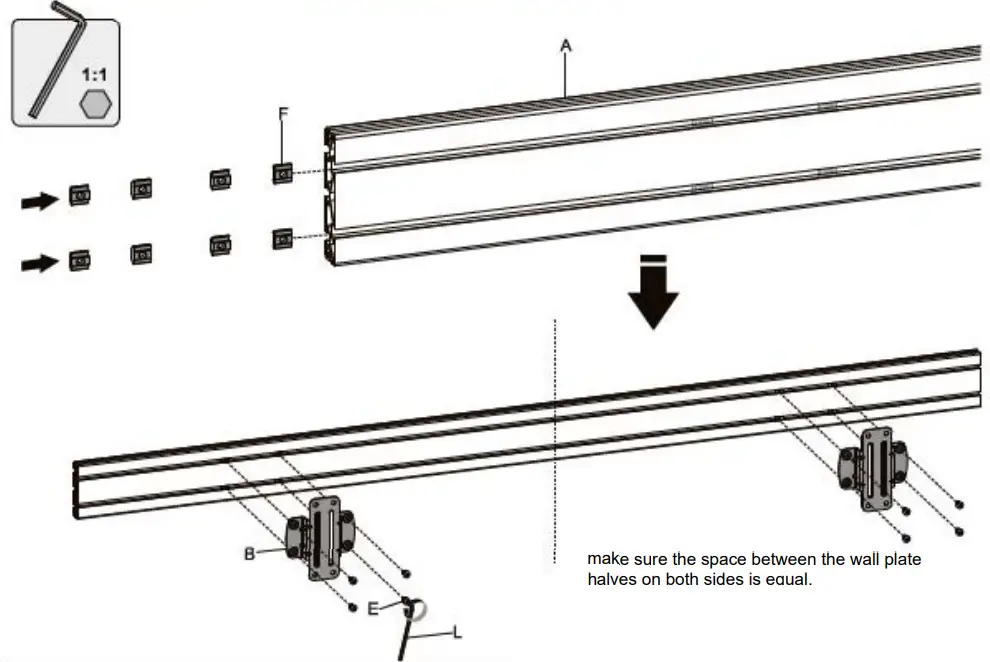 1:1

A

F

B

E

L

make sure the space between the wall plate halves on both sides is equal.