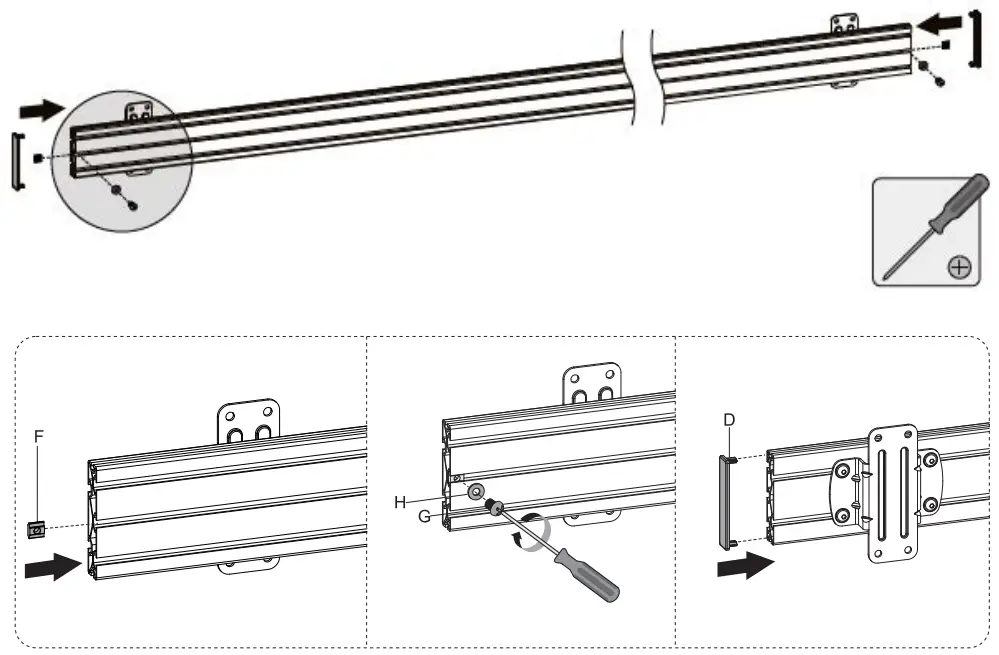 F

H
G

D