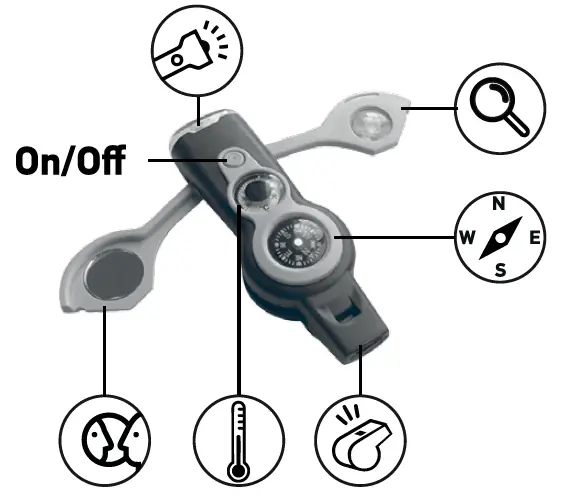 On/Off

N
W
E
S