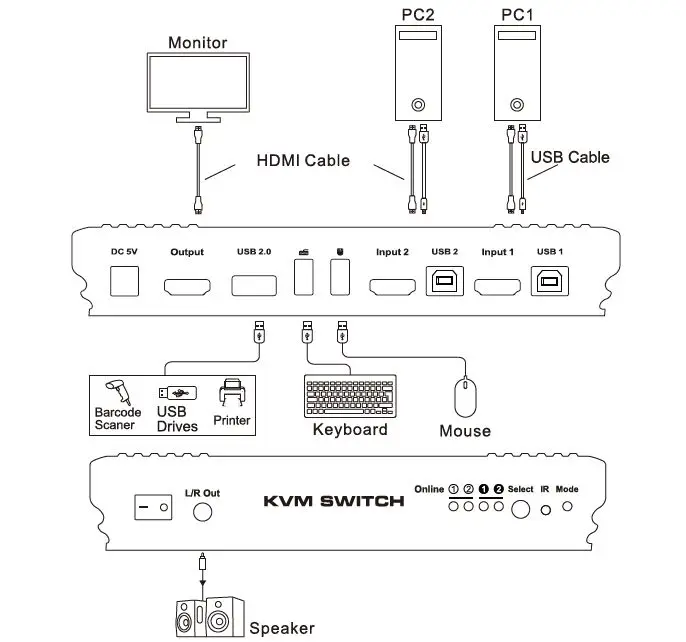 Monitor

PC2

PC1

HDMI Cable

USB Cable

DC 5V Output USB 2.0 Input 2 USB 2 Input 1 USB 1

Barcode Scaner

USB Drives

Printer

Keyboard

Mouse

L/R Out

KVM SWITCH

Online ① ② ❶ ❷ Select IR Mode

Speaker