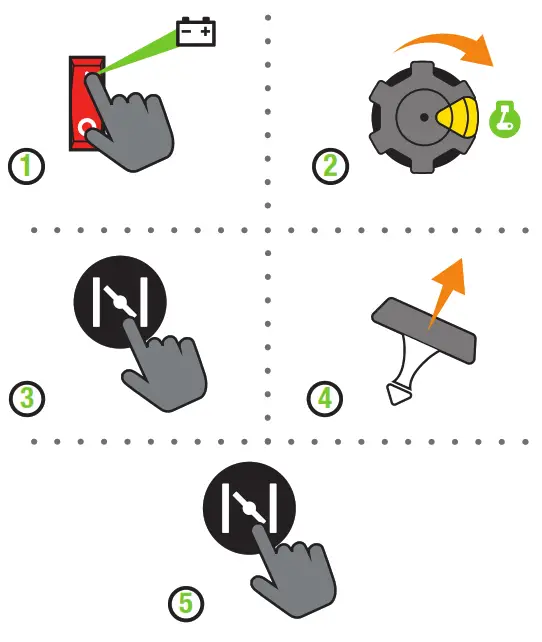 1

2

3

4

5