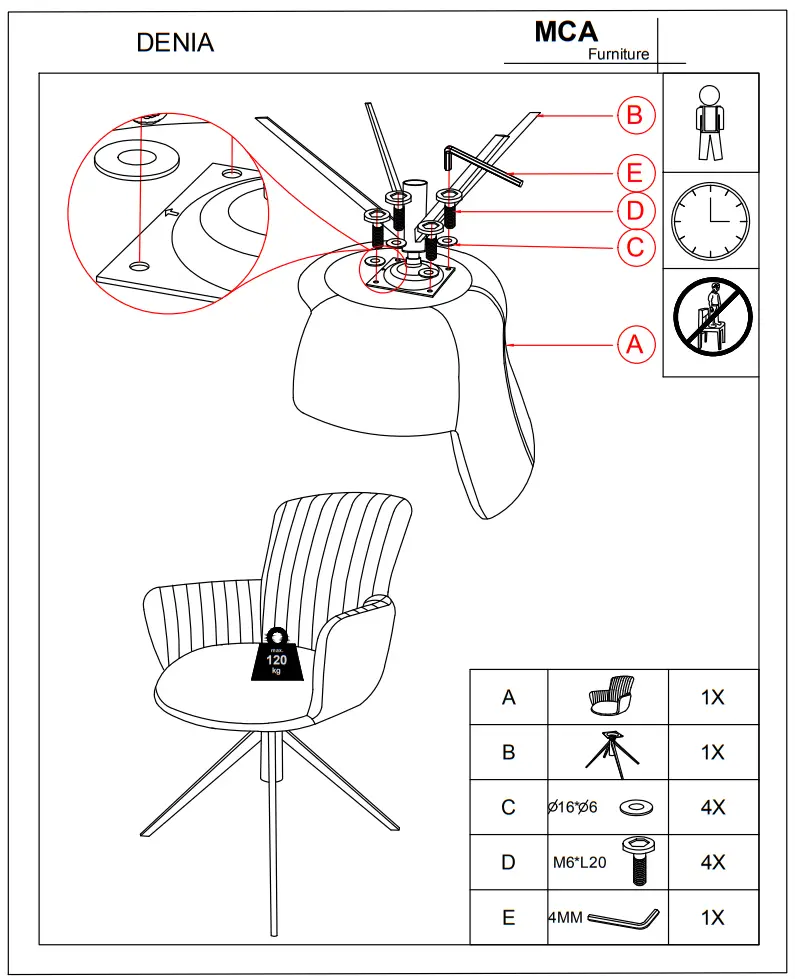 DENIA

MCA
Furniture

B
E
D
C
A

max.
120
kg

| A | | 1X |
|---|---|---|
| B | | 1X |
| C | Ø16*Ø6 | 4X |
| D | M6*L20 | 4X |
| E | 4MM | 1X |