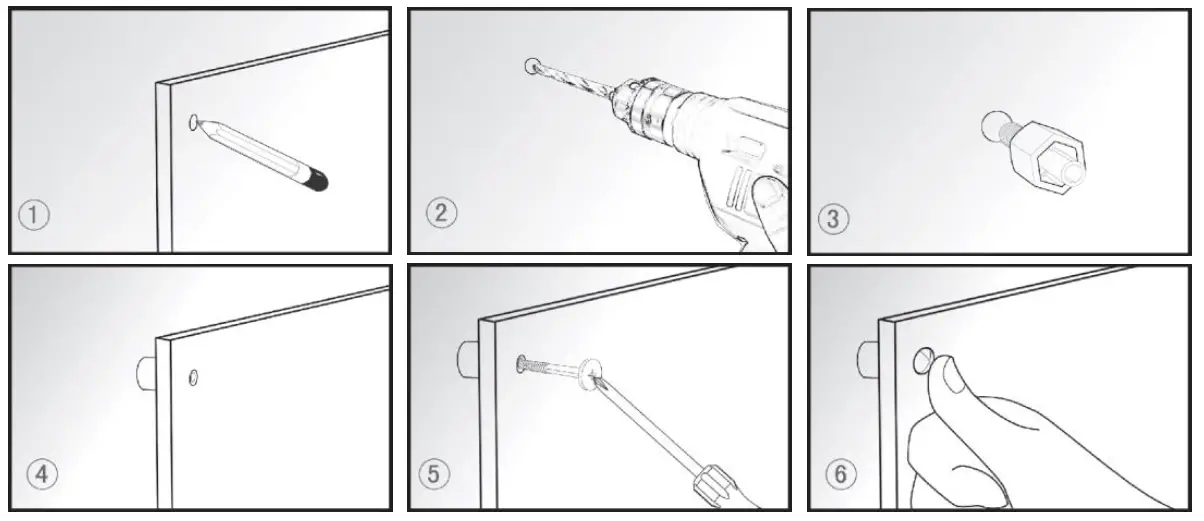 ①

②

③

④

⑤

⑥