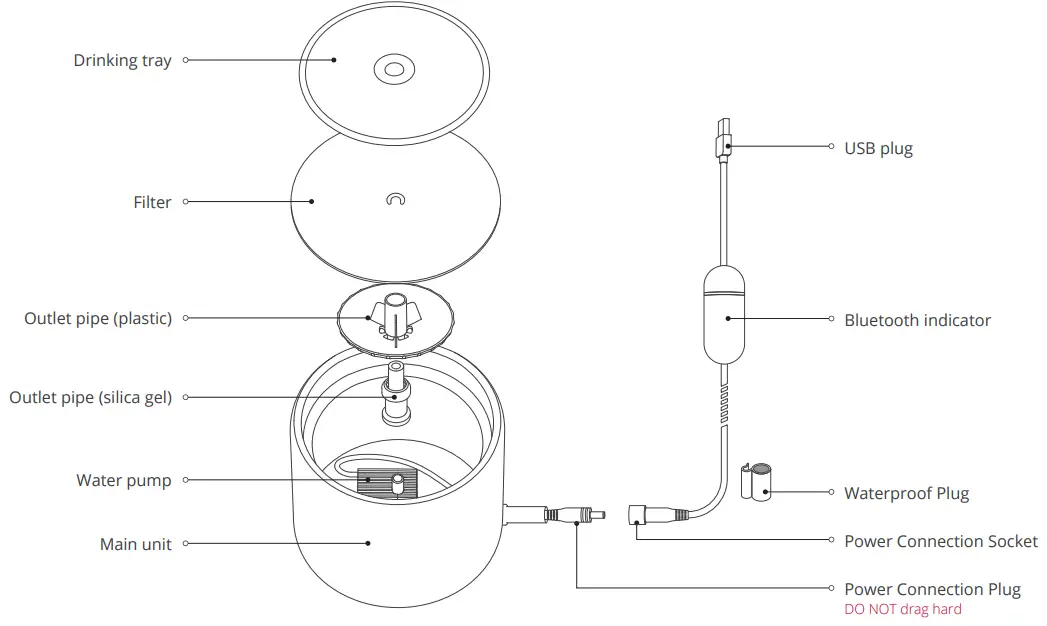 Drinking tray

Filter

Outlet pipe (plastic)

Outlet pipe (silica gel)

Water pump

Main unit

USB plug

Bluetooth indicator

Waterproof Plug

Power Connection Socket

Power Connection Plug
DO NOT drag hard