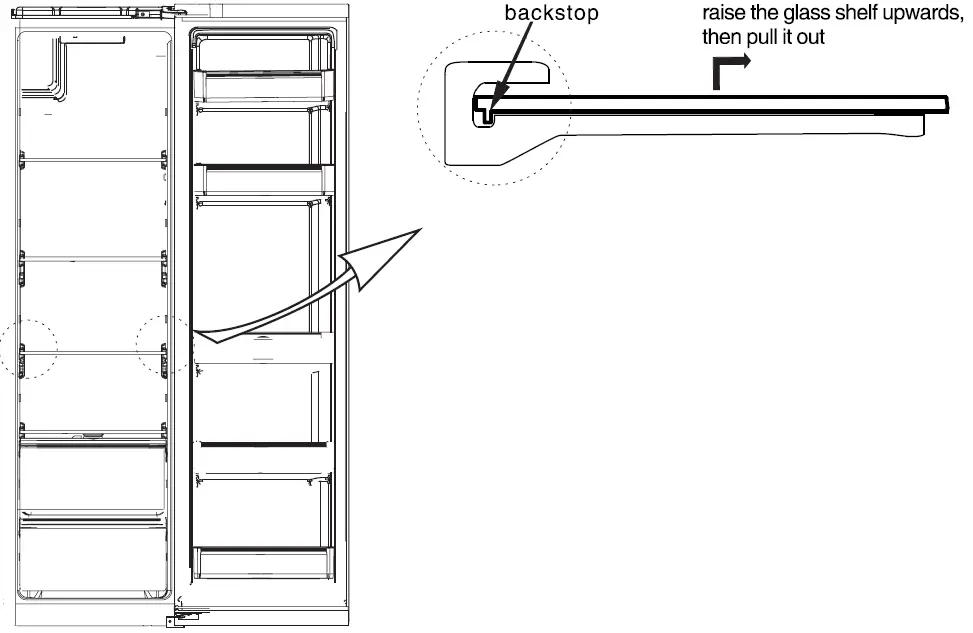 backstop

raise the glass shelf upwards, then pull it out