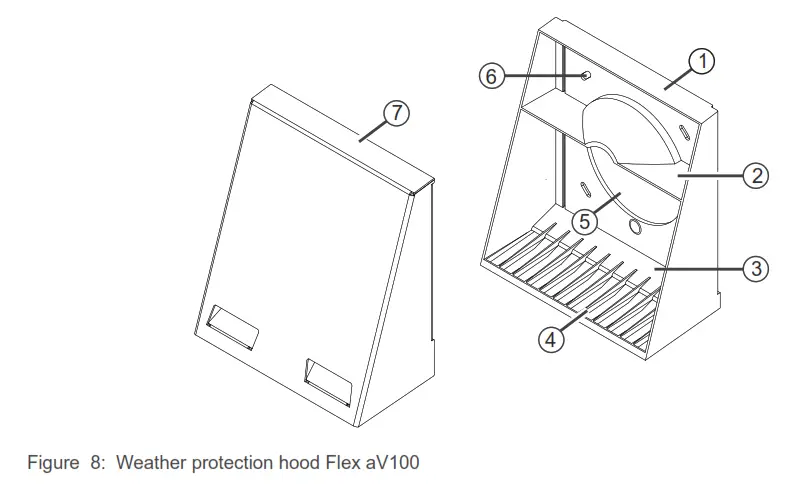 7

6

1

2

5

3

4

Figure 8: Weather protection hood Flex aV100