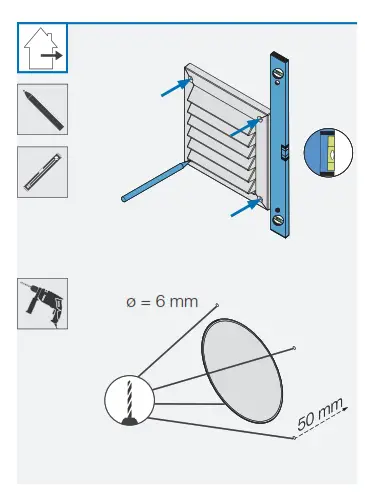 ø = 6 mm

50 mm