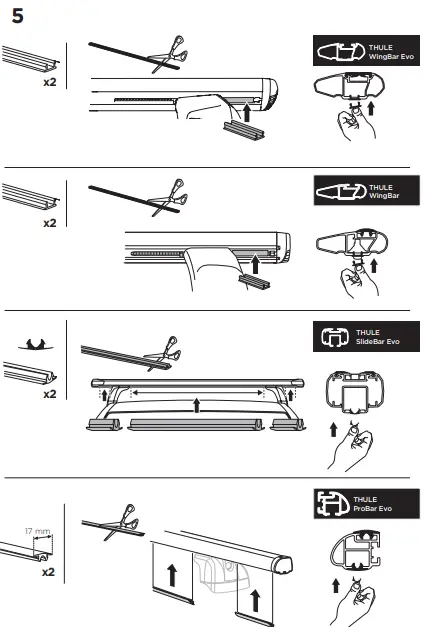 5

x2

THULE WingBar Evo

x2

THULE WingBar

x2

THULE SlideBar Evo

17 mm

x2

THULE ProBar Evo