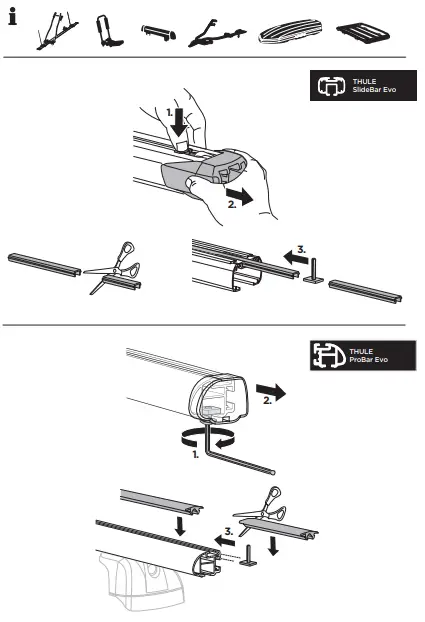 i

THULE
SlideBar Evo

1.

2.

3.

THULE
ProBar Evo

2.

1.

3.