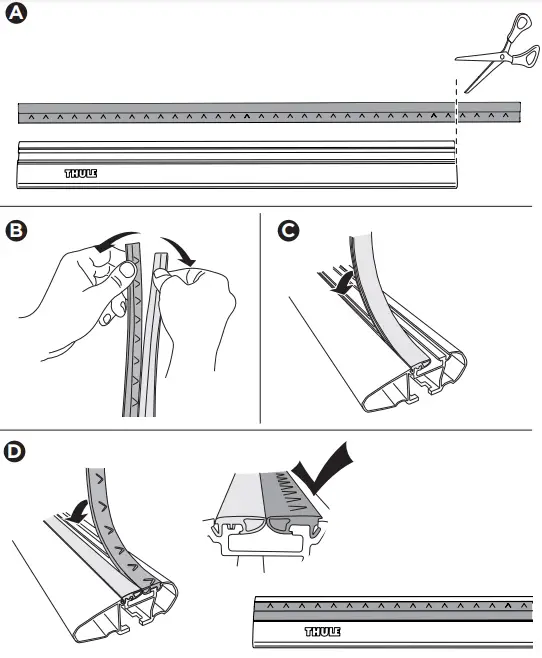 A

THULE

B

C

D

THULE