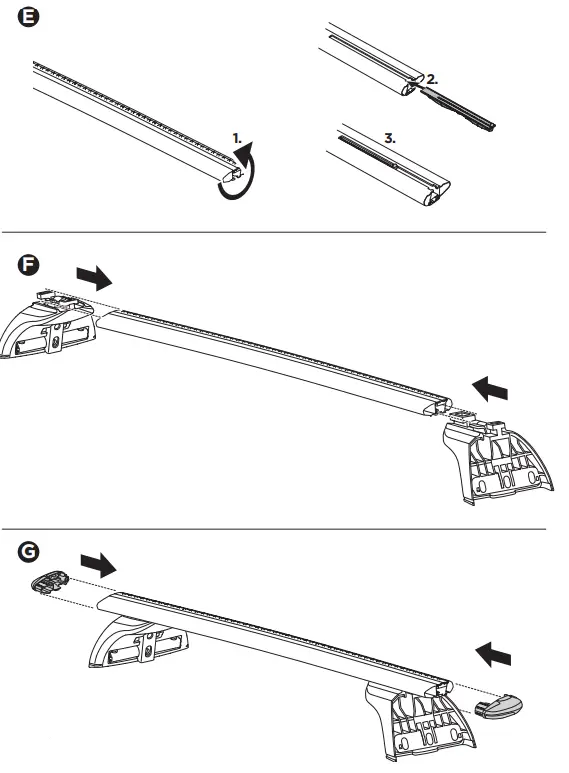 E

1.

2.

3.

F

G