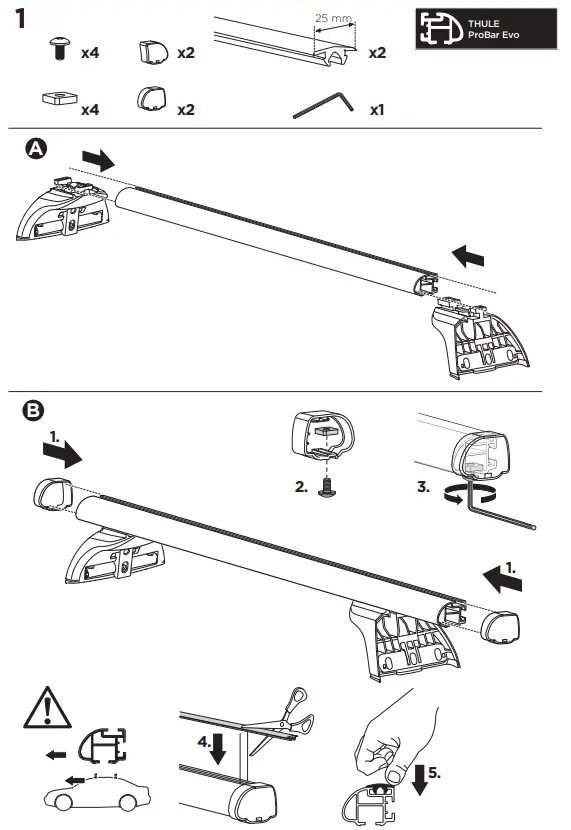 1

x4 x2 25 mm x2

THULE
ProBar Evo

x4 x2 x1

A

B

1.

2.

3.

1.

4.

5.