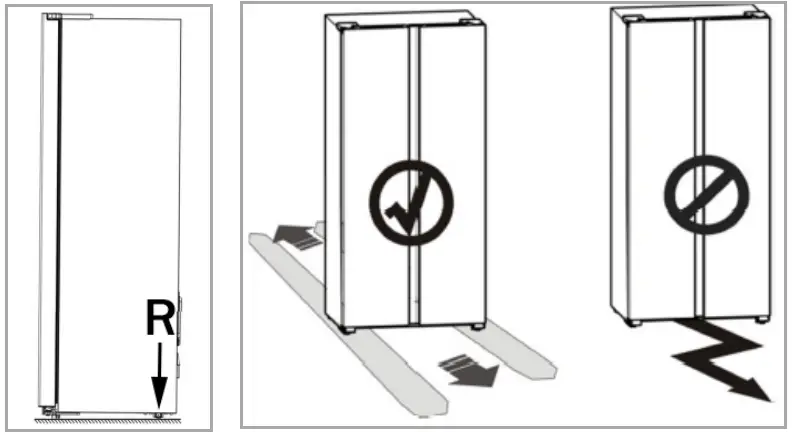 R