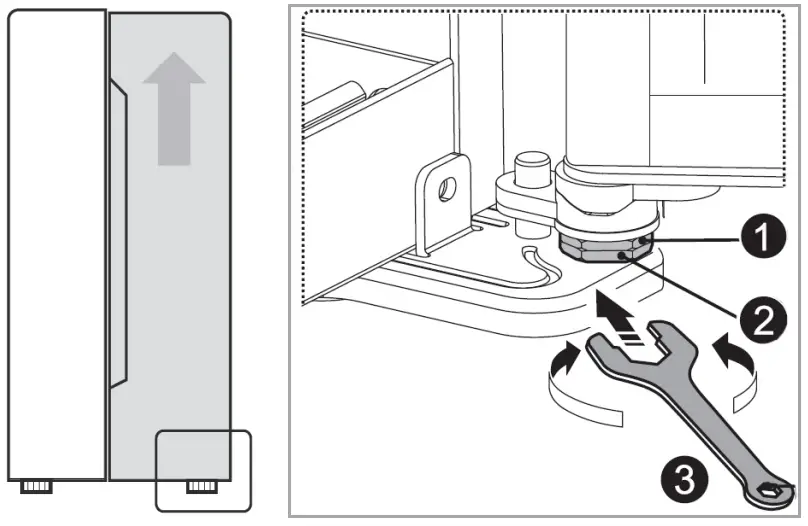 1
2
3