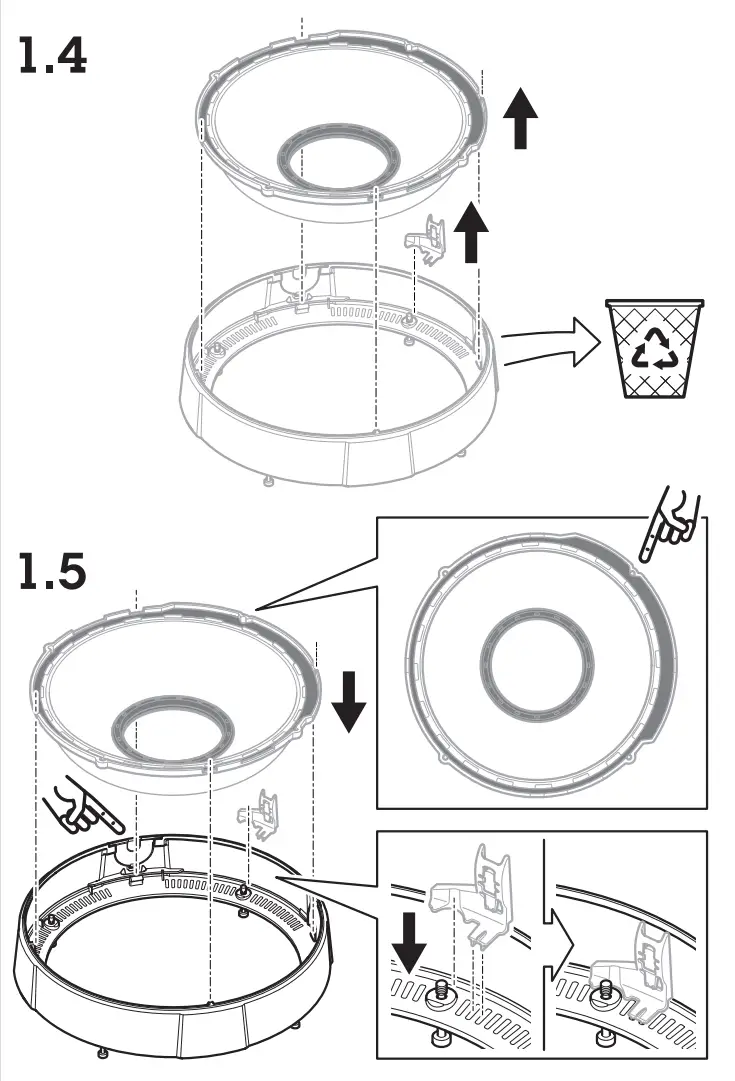 1.4

1.5