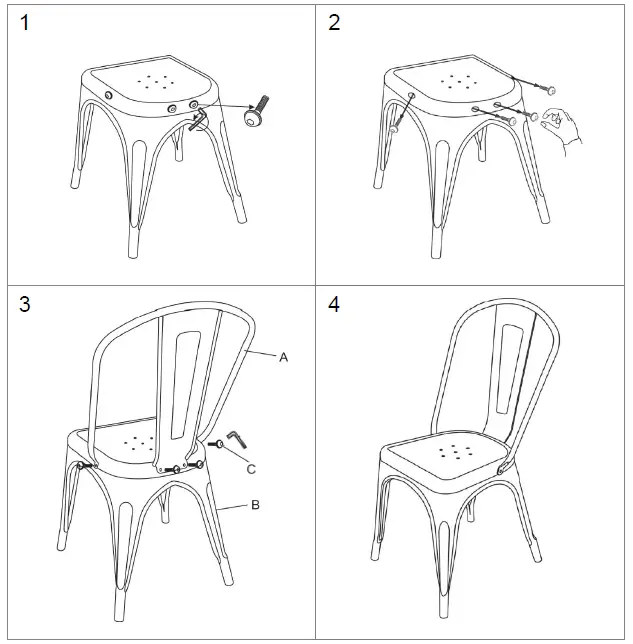 1

2

3

A

C

B

4