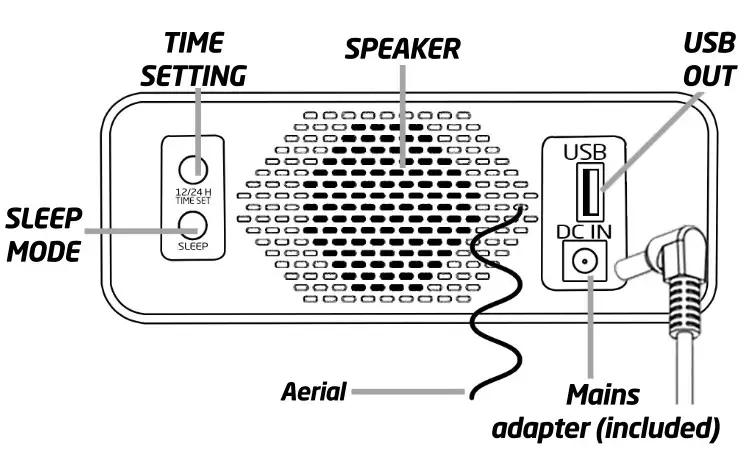 TIME SETTING

SPEAKER

USB OUT

12/24 H TIME SET

SLEEP MODE

SLEEP

USB

DC IN

Aerial

Mains adapter (included)